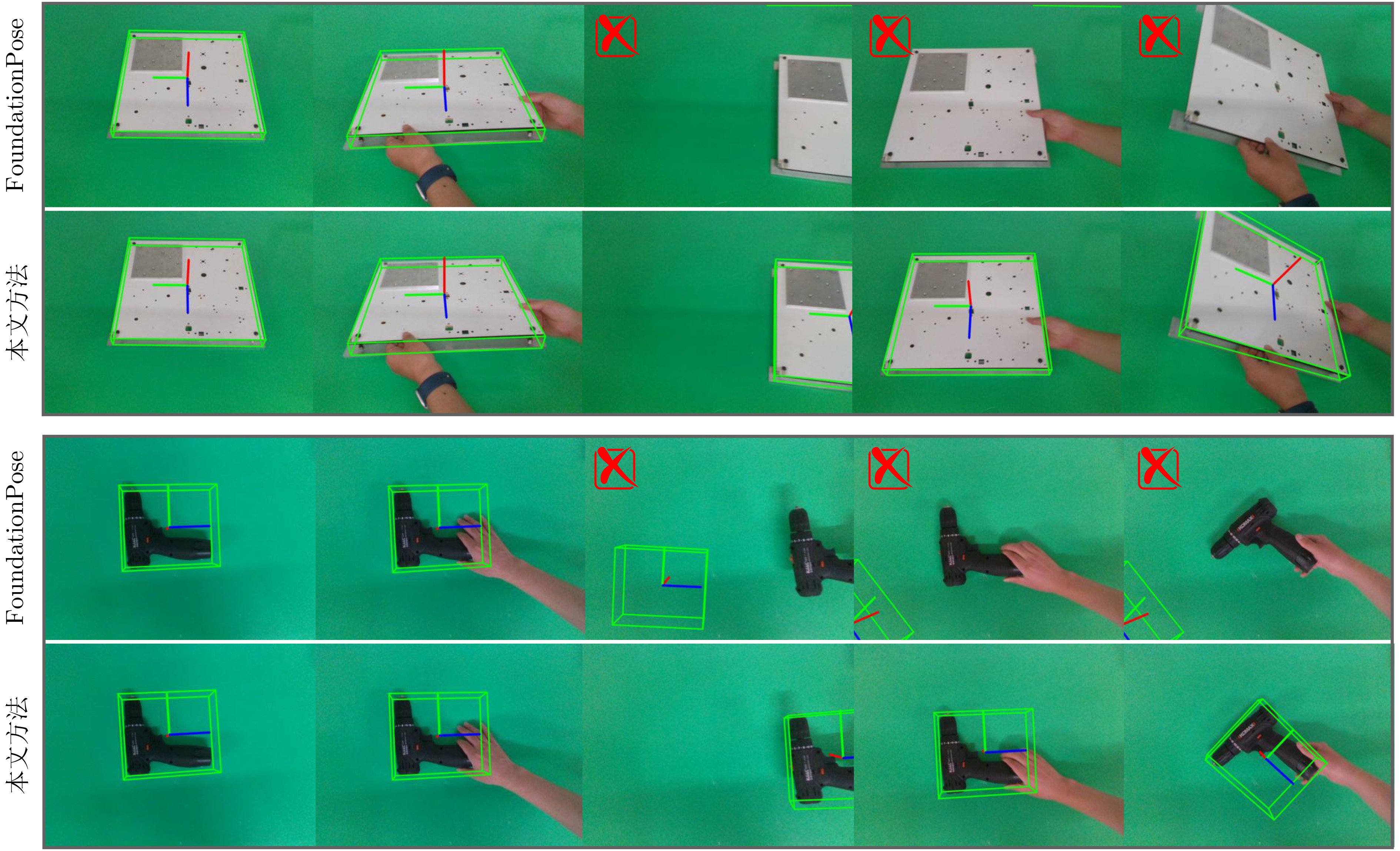 FoundationPose

本文方法

FoundationPose

本文方法