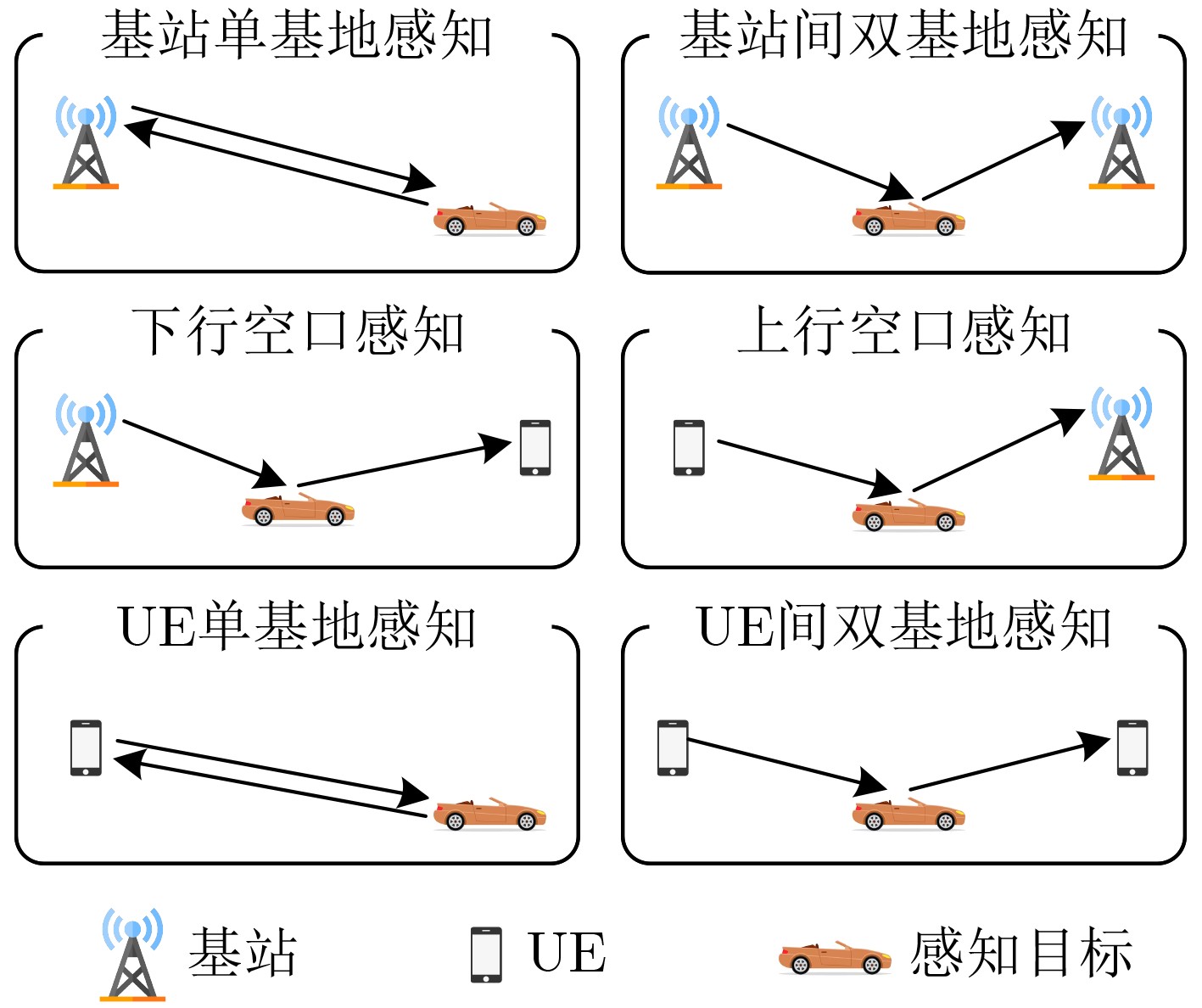 基站单基地感知

基站间双基地感知

下行空口感知

上行空口感知

UE单基地感知

UE间双基地感知

基站

UE

感知目标