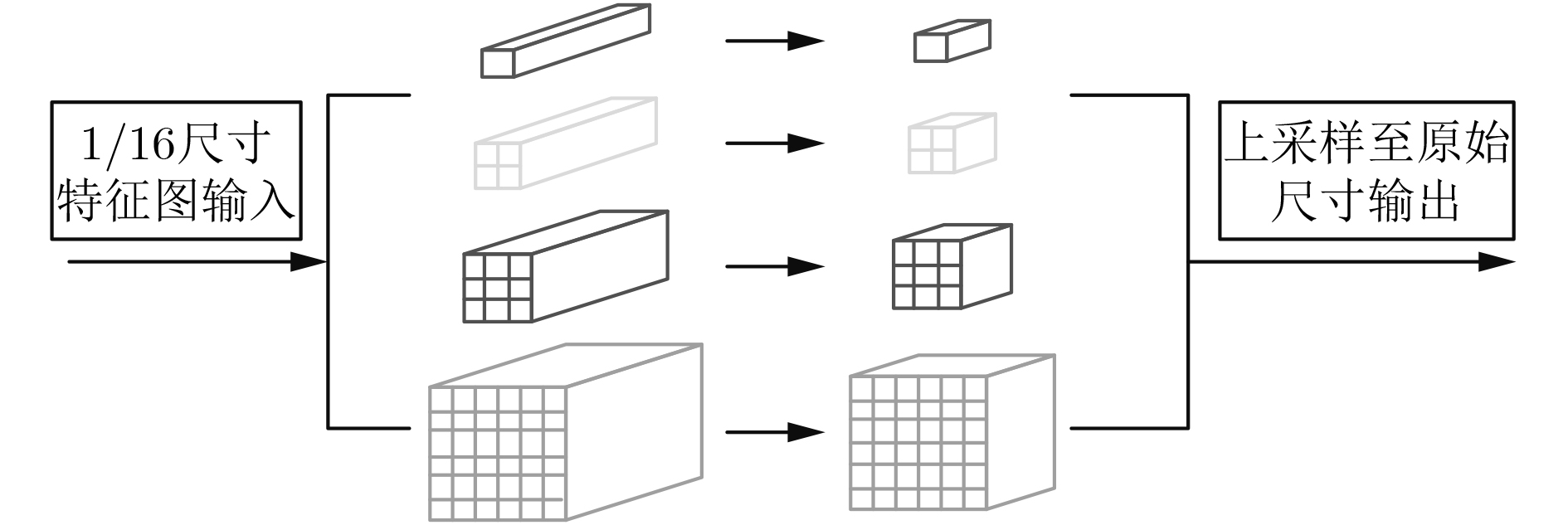 1/16尺寸
特征图输入

上采样至原始
尺寸输出